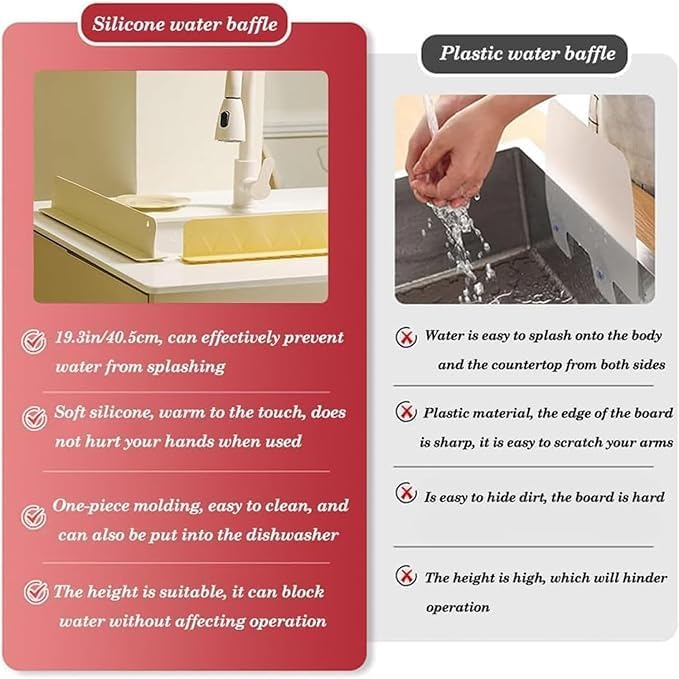 Silicone water baffle

19.3in/40.5cm, can effectively prevent water from splashing

Soft silicone, warm to the touch, does not hurt your hands when used

One-piece molding, easy to clean, and can also be put into the dishwasher

The height is suitable, it can block water without affecting operation

Plastic water baffle

Water is easy to splash onto the body and the countertop from both sides

Plastic material, the edge of the board is sharp, it is easy to scratch your arms

Is easy to hide dirt, the board is hard

The height is high, which will hinder operation