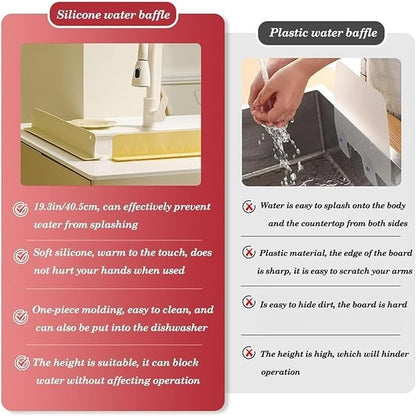 Silicone water baffle

19.3in/40.5cm, can effectively prevent water from splashing

Soft silicone, warm to the touch, does not hurt your hands when used

One-piece molding, easy to clean, and can also be put into the dishwasher

The height is suitable, it can block water without affecting operation

Plastic water baffle

Water is easy to splash onto the body and the countertop from both sides

Plastic material, the edge of the board is sharp, it is easy to scratch your arms

Is easy to hide dirt, the board is hard

The height is high, which will hinder operation